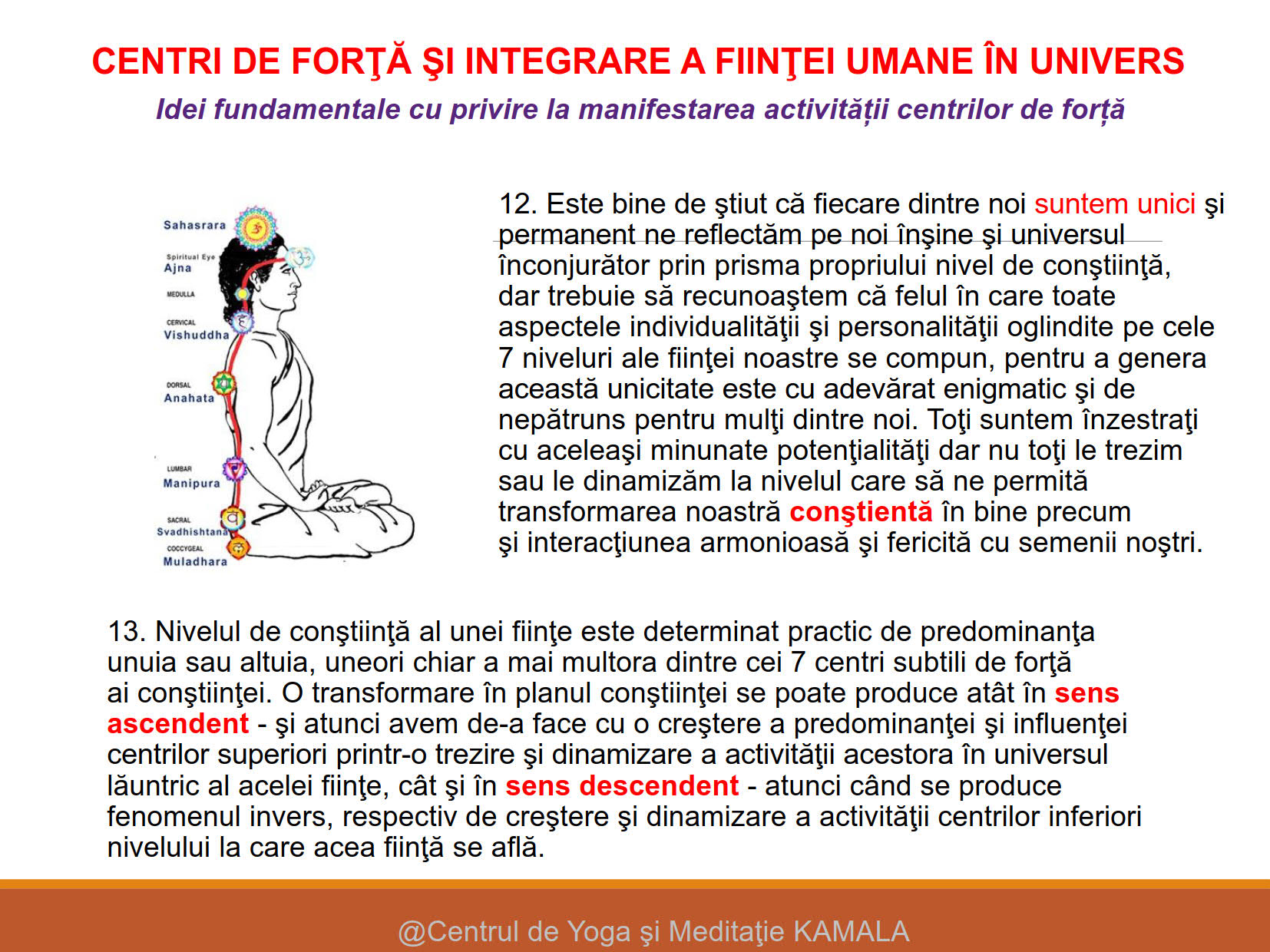 CENTRI DE FORŢĂ ŞI INTEGRARE A FIINŢEI UMANE ÎN UNIVERS

Idei fundamentale cu privire la manifestarea activității centrilor de forță

Sahasrara
Spiritual Eye
Ajna
MEDULLA
CERVICAL
Vishuddha
DORSAL
Anahata
LUMBAR
Manipura
SACRAL
Svadhishtana
COCCYGEAL
Muladhara

12. Este bine de ştiut că fiecare dintre noi suntem unici şi permanent ne reflectăm pe noi înşine şi universul înconjurător prin prisma propriului nivel de conştiinţă, dar trebuie să recunoaştem că felul în care toate aspectele individualităţii şi personalităţii oglindite pe cele 7 niveluri ale fiinţei noastre se compun, pentru a genera această unicitate este cu adevărat enigmatic şi de nepătruns pentru mulţi dintre noi. Toţi suntem înzestraţi cu aceleaşi minunate potenţialităţi dar nu toţi le trezim sau le dinamizăm la nivelul care să ne permită transformarea noastră conştientă în bine precum şi interacţiunea armonioasă şi fericită cu semenii noştri.

13. Nivelul de conştiinţă al unei fiinţe este determinat practic de predominanţa unuia sau altuia, uneori chiar a mai multora dintre cei 7 centri subtili de forţă ai conştiinţei. O transformare în planul conştiinţei se poate produce atât în sens ascendent - şi atunci avem de-a face cu o creştere a predominanţei şi influenţei centrilor superiori printr-o trezire şi dinamizare a activităţii acestora în universul lăuntric al acelei fiinţe, cât şi în sens descendent - atunci când se produce fenomenul invers, respectiv de creştere şi dinamizare a activităţii centrilor inferiori nivelului la care acea fiinţă se află.

@Centrul de Yoga şi Meditaţie KAMALA